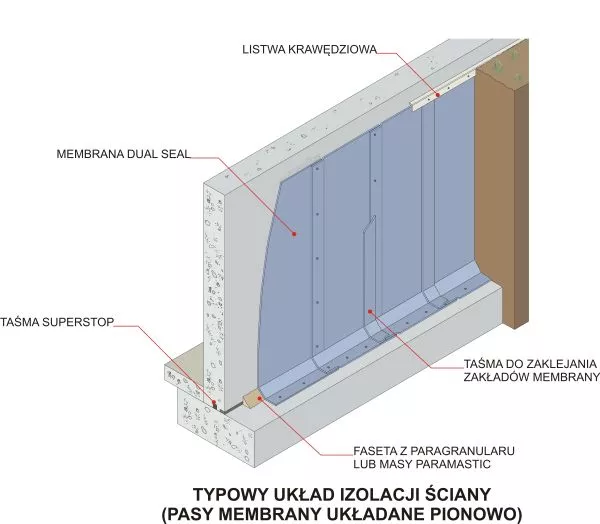 LISTWA KRAWĘDZIOWA

MEMBRANA DUAL SEAL

TAŚMA SUPERSTOP

TAŚMA DO ZAKLEJANIA ZAKŁADÓW MEMBRANY

FASETA Z PARAGRANULARU LUB MASY PARAMASTIC

TYPOWY UKŁAD IZOLACJI ŚCIANY
(PASY MEMBRANY UKŁADANE PIONOWO)